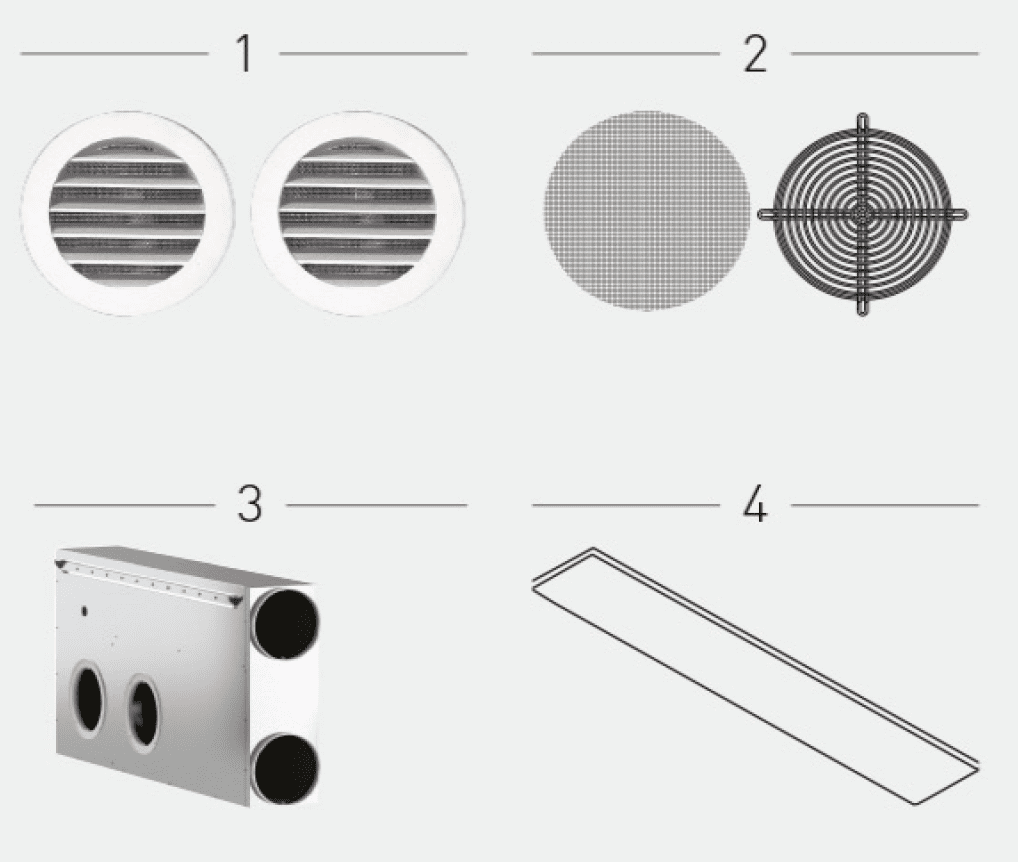 1

2

3

4